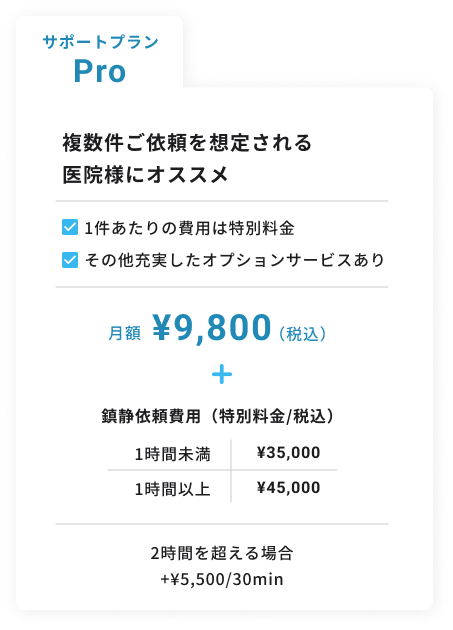 サポートプラン
Pro

複数件ご依頼を想定される
医院様にオススメ

1件あたりの費用は特別料金
その他充実したオプションサービスあり

月額 ¥9,800（税込）
+
鎮静依頼費用（特別料金/税込）

| 1時間未満 | ¥35,000 |
|---|---|
| 1時間以上 | ¥45,000 |

2時間を超える場合
+¥5,500/30min